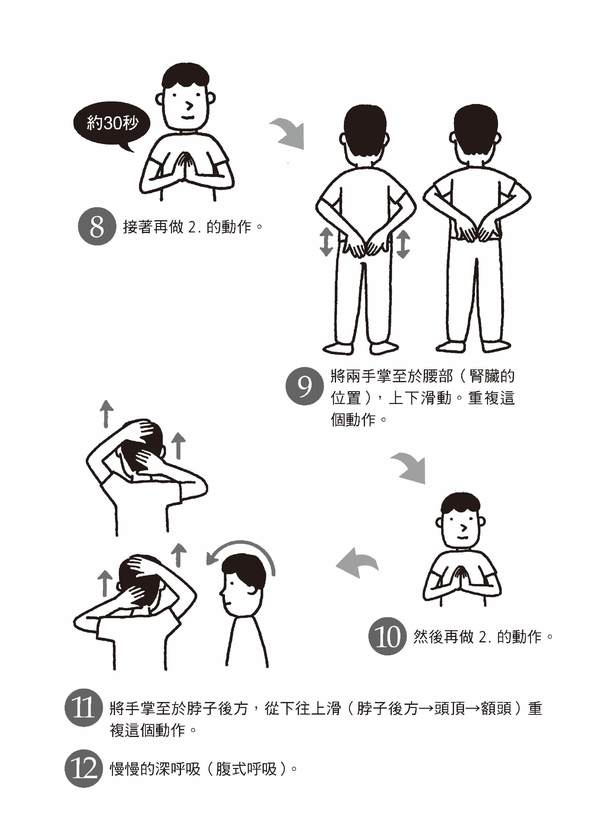 約30秒

8 接著再做 2. 的動作。

9 將兩手掌至於腰部（腎臟的位置），上下滑動。重複這個動作。

10 然後再做 2. 的動作。

11 將手掌至於脖子後方，從下往上滑（脖子後方→頭頂→額頭）重複這個動作。

12 慢慢的深呼吸（腹式呼吸）。